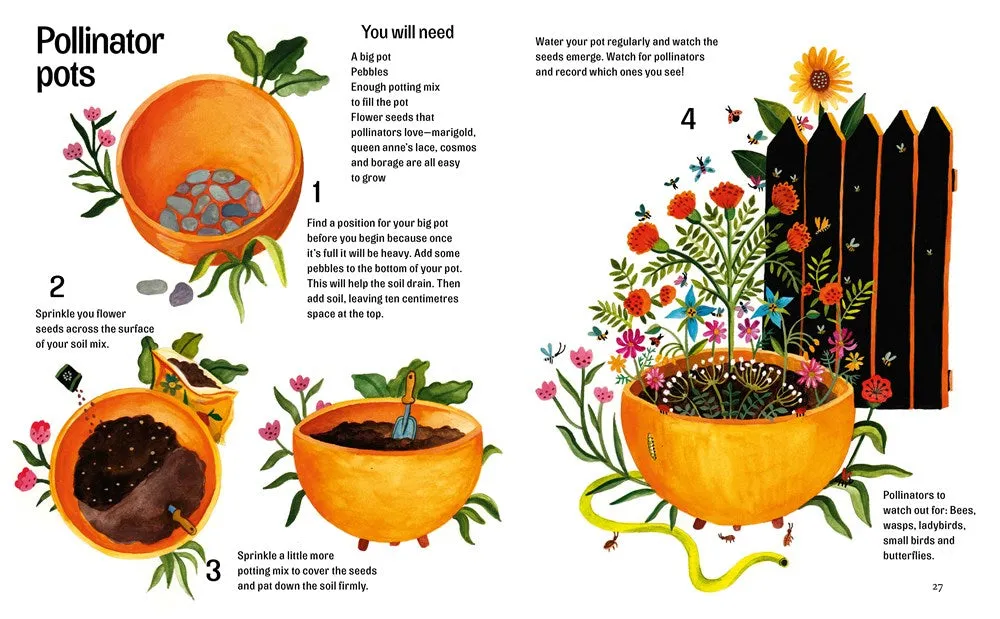 Pollinator pots

You will need

A big pot
Pebbles
Enough potting mix to fill the pot
Flower seeds that pollinators love—marigold, queen anne's lace, cosmos and borage are all easy to grow

1

Find a position for your big pot before you begin because once it's full it will be heavy. Add some pebbles to the bottom of your pot. This will help the soil drain. Then add soil, leaving ten centimetres space at the top.

2

Sprinkle you flower seeds across the surface of your soil mix.

3

Sprinkle a little more potting mix to cover the seeds and pat down the soil firmly.

Water your pot regularly and watch the seeds emerge. Watch for pollinators and record which ones you see!

4

Pollinators to watch out for: Bees, wasps, ladybirds, small birds and butterflies.

27